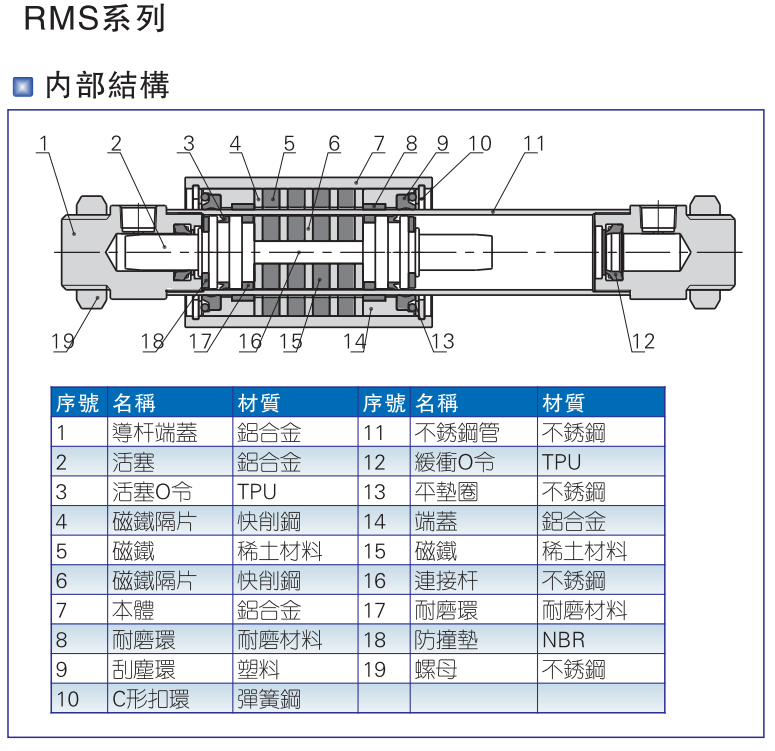 RMS系列

內部結構

1 2 3 4 5 6 7 8 9 10 11

19 18 17 16 15 14 13 12

| 序號 | 名稱 | 材質 | 序號 | 名稱 | 材質 |
|---|---|---|---|---|---|
| 1 | 導杆端蓋 | 鋁合金 | 11 | 不銹鋼管 | 不銹鋼 |
| 2 | 活塞 | 鋁合金 | 12 | 緩衝O令 | TPU |
| 3 | 活塞O令 | TPU | 13 | 平墊圈 | 不銹鋼 |
| 4 | 磁鐵隔片 | 快削鋼 | 14 | 端蓋 | 鋁合金 |
| 5 | 磁鐵 | 稀土材料 | 15 | 磁鐵 | 稀土材料 |
| 6 | 磁鐵隔片 | 快削鋼 | 16 | 連接杆 | 不銹鋼 |
| 7 | 本體 | 鋁合金 | 17 | 耐磨環 | 耐磨材料 |
| 8 | 耐磨環 | 耐磨材料 | 18 | 防撞墊 | NBR |
| 9 | 刮塵環 | 塑料 | 19 | 螺母 | 不銹鋼 |
| 10 | C形扣環 | 彈簧鋼 | | | |