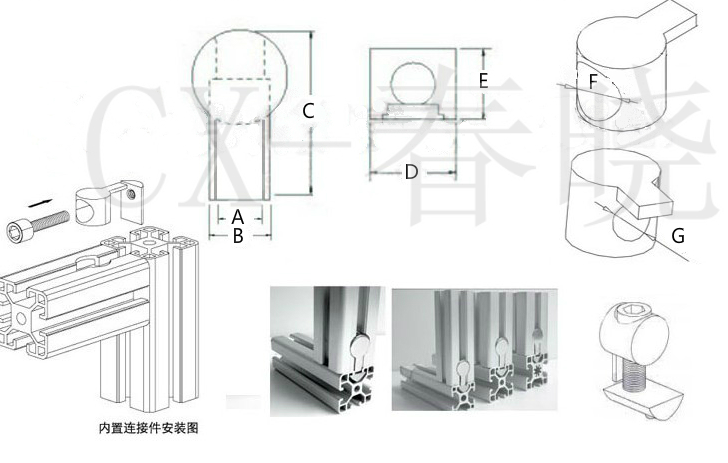 CX-春晓

C

E

F

D

A

B

G

内置连接件安装图