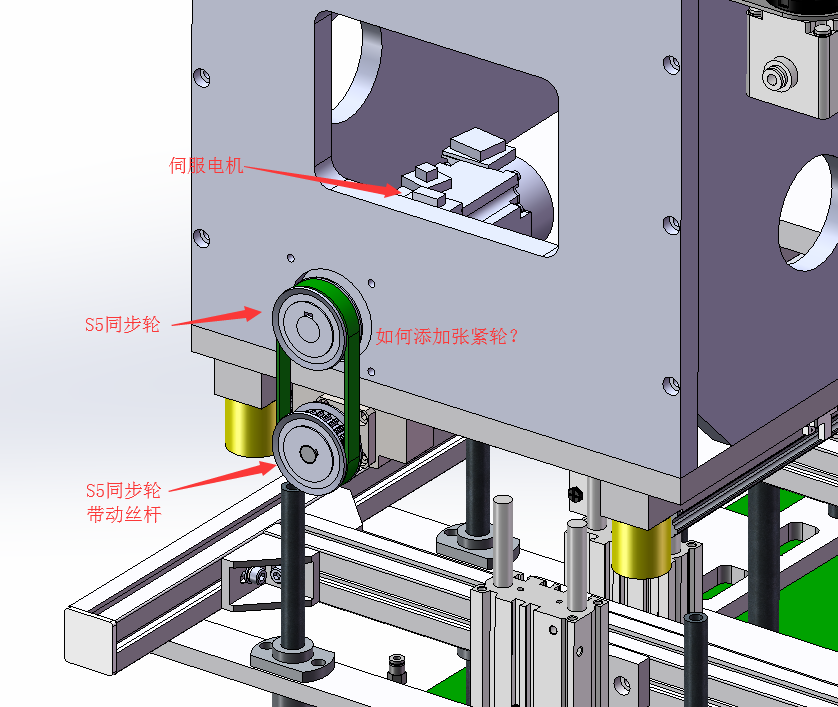 伺服电机

S5同步轮

如何添加张紧轮？

S5同步轮
带动丝杆