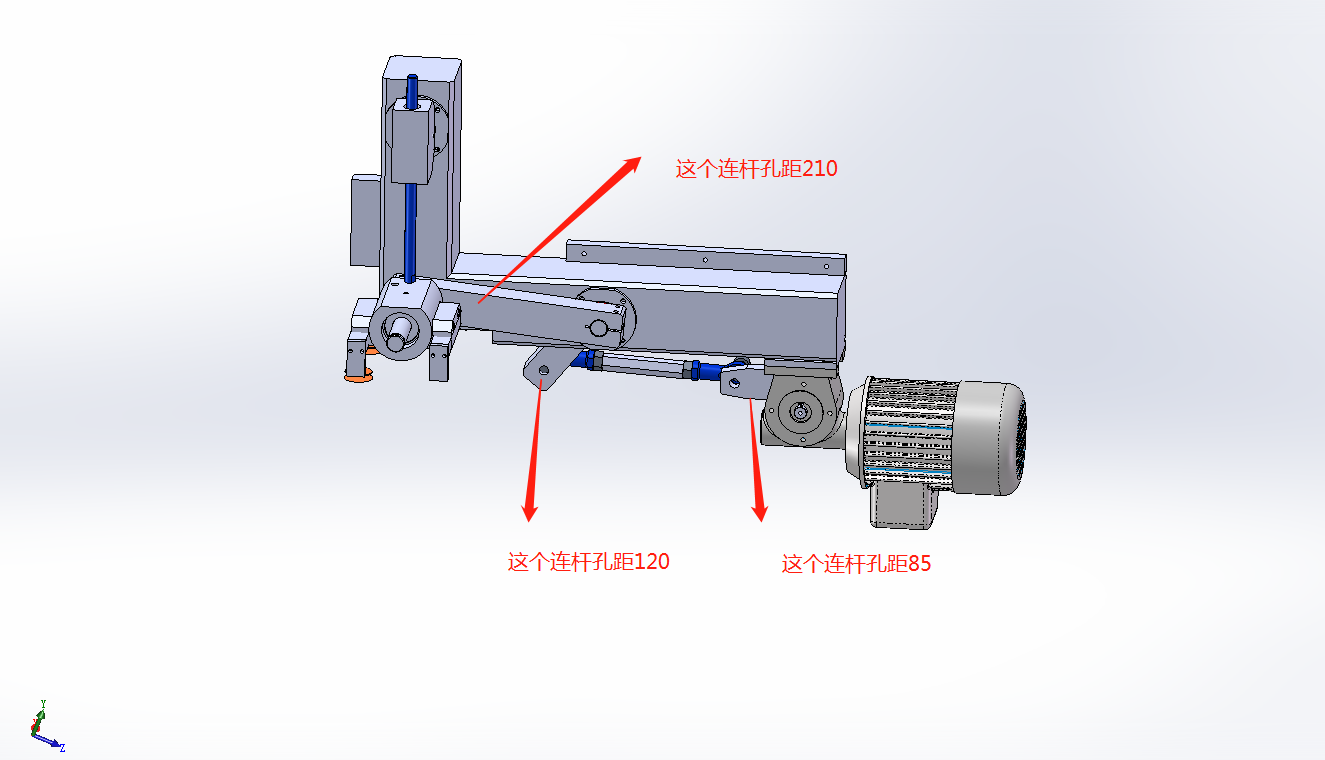 这个连杆孔距210

这个连杆孔距120

这个连杆孔距85

Y
Z