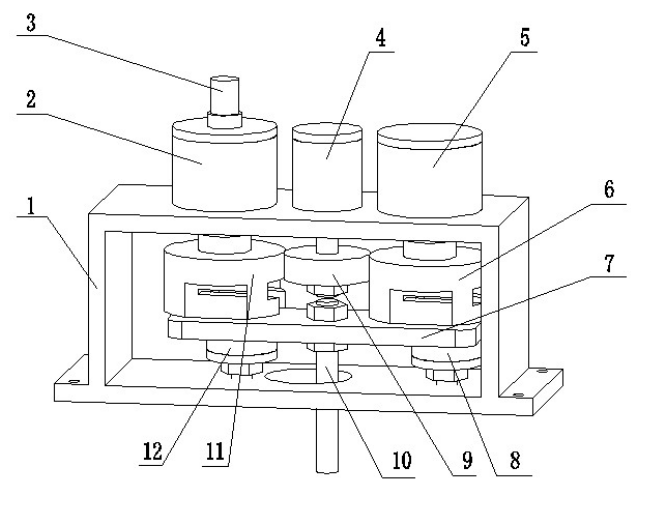 3
4
5
2
6
1
7
12
11
10
9
8